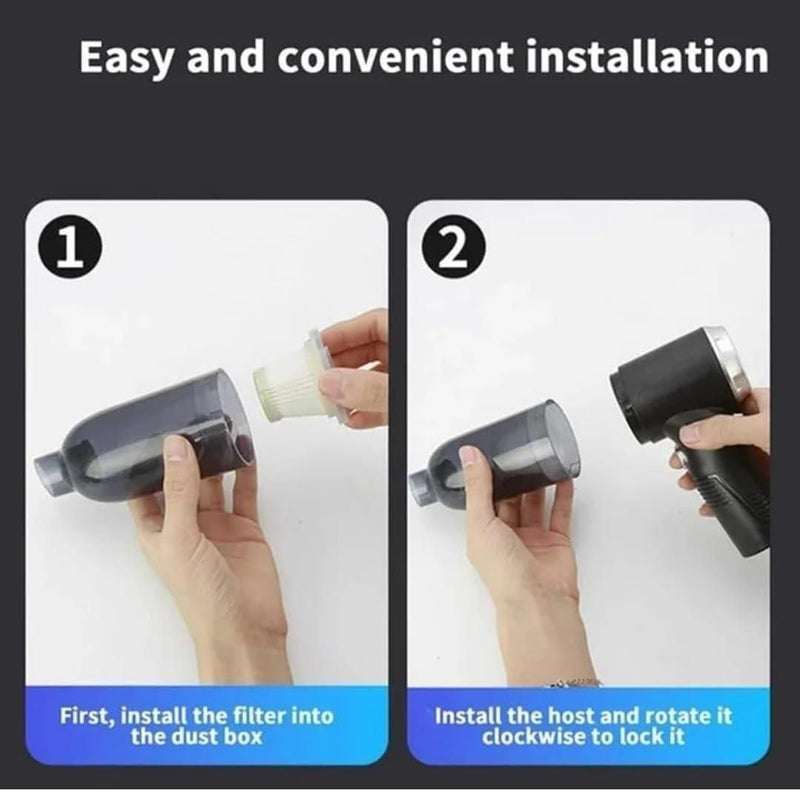 Easy and convenient installation

1

First, install the filter into the dust box

2

Install the host and rotate it clockwise to lock it