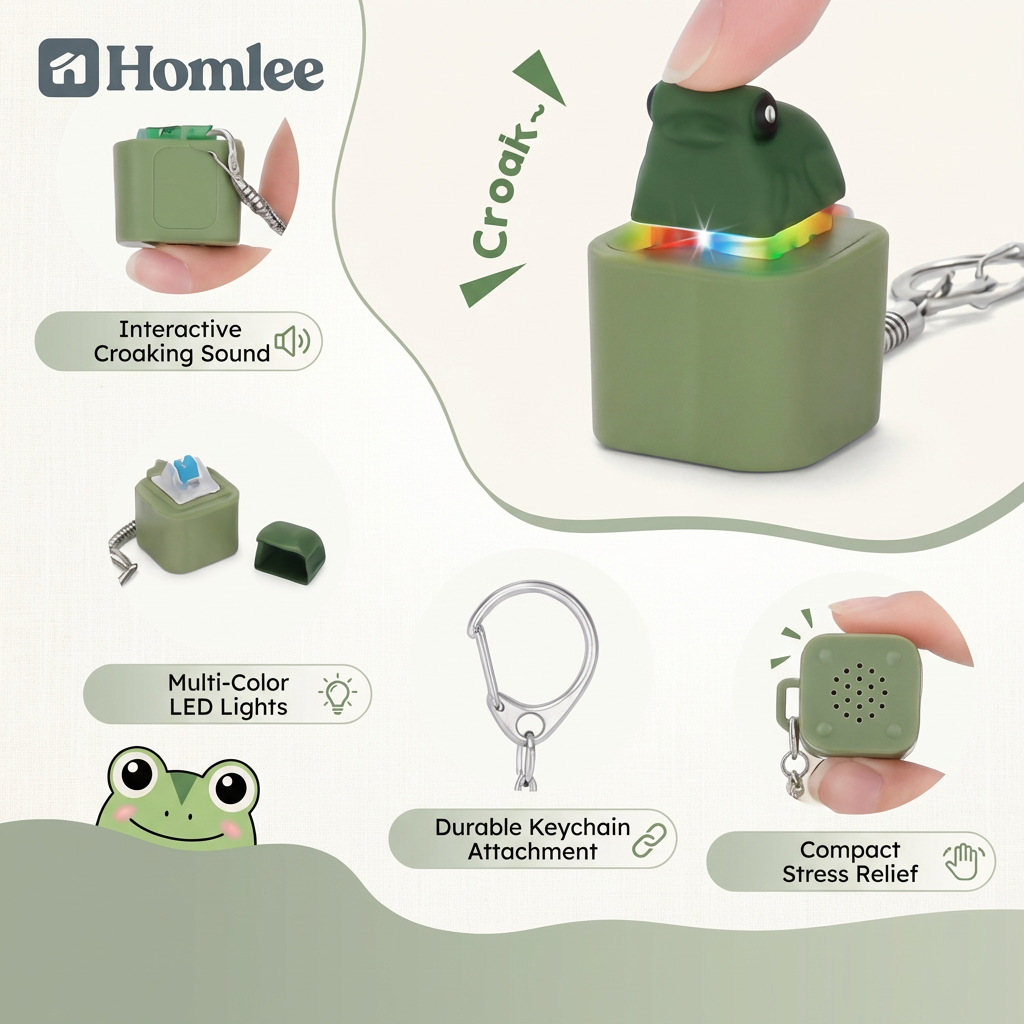 Homlee

Croak~

Interactive Croaking Sound

Multi-Color LED Lights

Durable Keychain Attachment

Compact Stress Relief