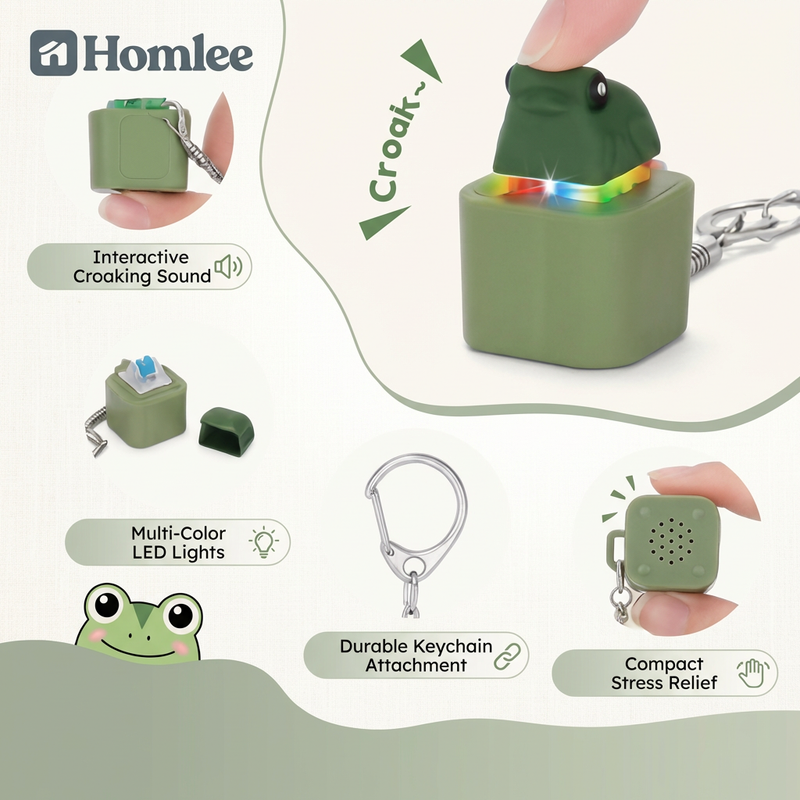 Homlee

Croak~

Interactive Croaking Sound

Multi-Color LED Lights

Durable Keychain Attachment

Compact Stress Relief